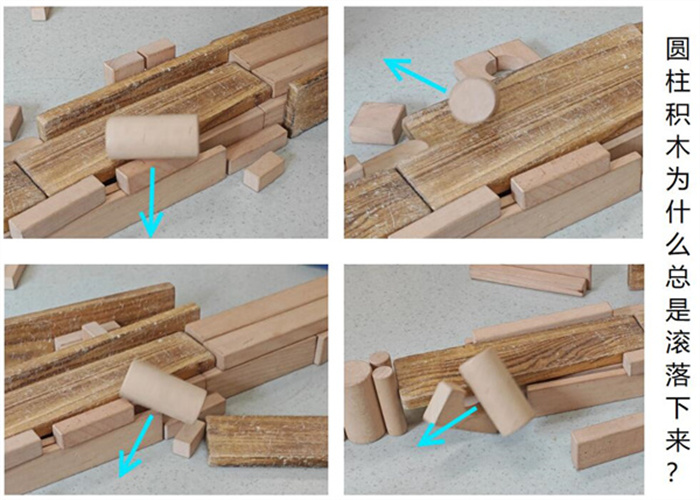 圆柱积木为什么总是滚落下来？